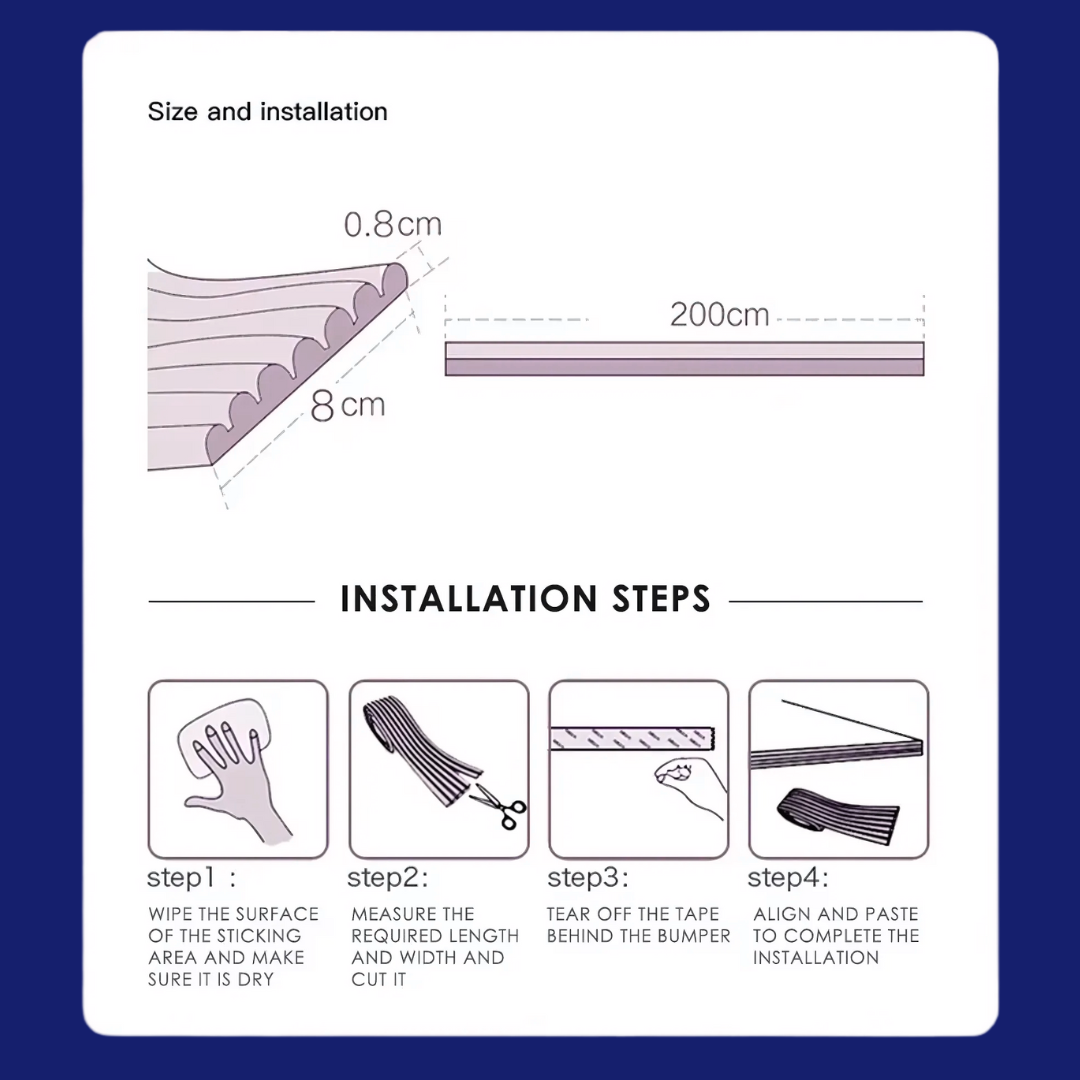 Size and installation

0.8cm

8cm

200cm

INSTALLATION STEPS

step1 :
WIPE THE SURFACE OF THE STICKING AREA AND MAKE SURE IT IS DRY

step2:
MEASURE THE REQUIRED LENGTH AND WIDTH AND CUT IT

step3:
TEAR OFF THE TAPE BEHIND THE BUMPER

step4:
ALIGN AND PASTE TO COMPLETE THE INSTALLATION